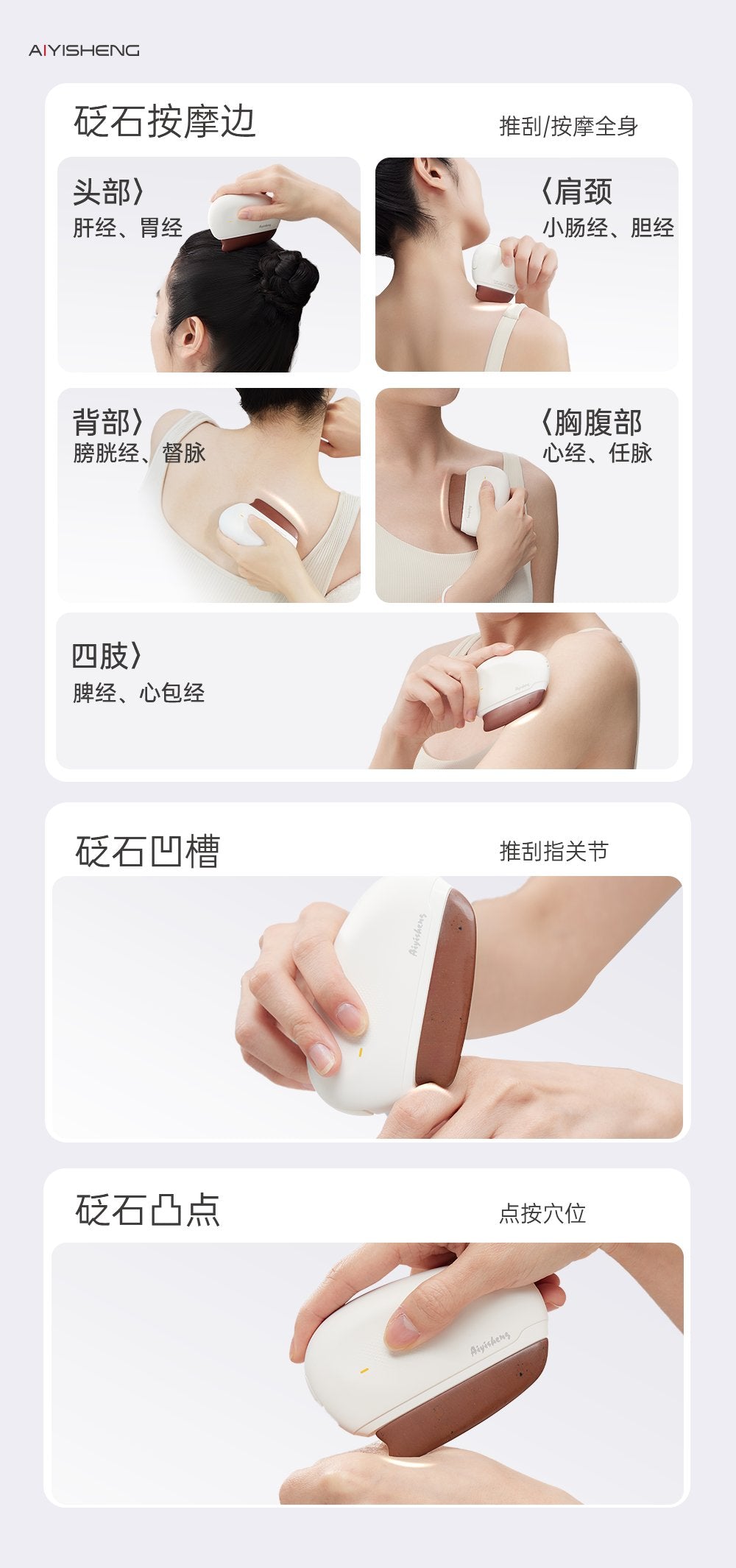 AIYISHENG

砭石按摩边

推刮/按摩全身

头部〉
肝经、胃经

〈肩颈
小肠经、胆经

背部〉
膀胱经、督脉

〈胸腹部
心经、任脉

四肢〉
脾经、心包经

砭石凹槽

推刮指关节

Aiyisheng

砭石凸点

点按穴位

Aiyisheng