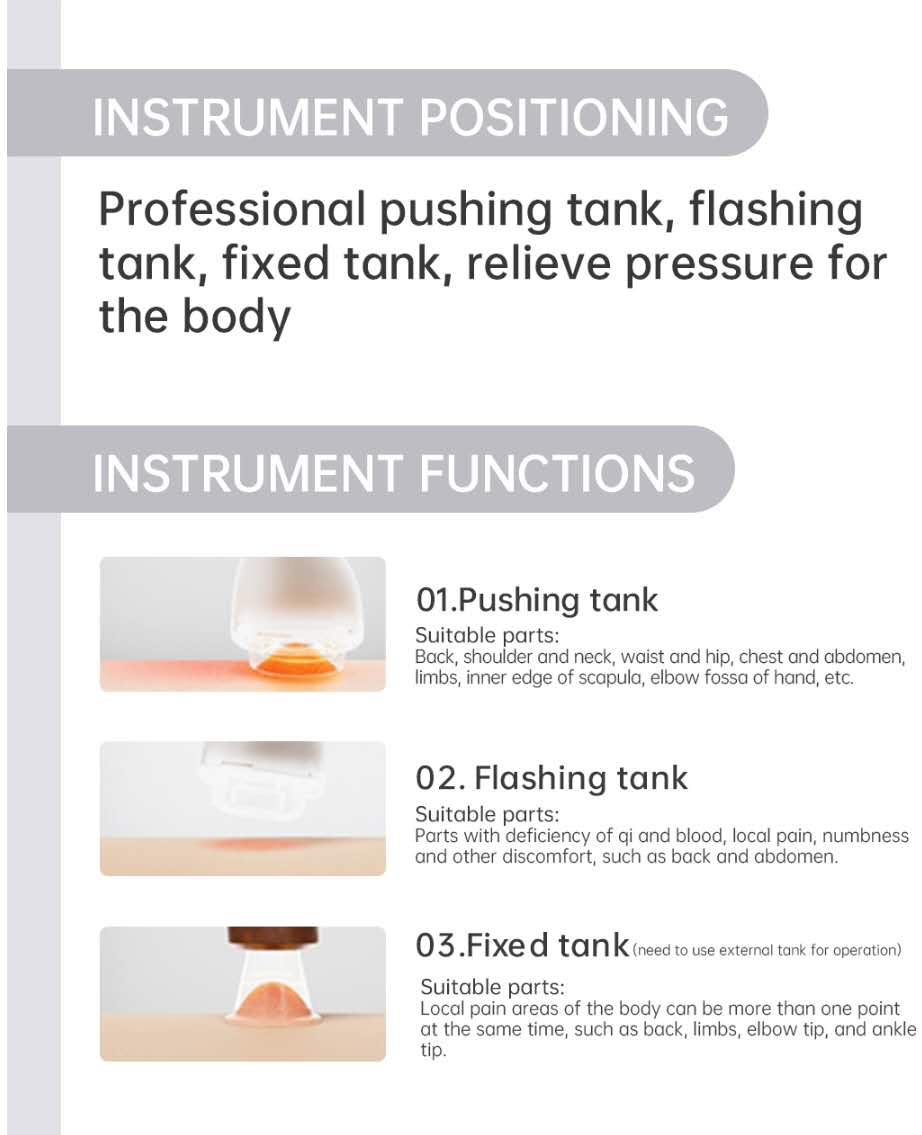 INSTRUMENT POSITIONING

Professional pushing tank, flashing tank, fixed tank, relieve pressure for the body

INSTRUMENT FUNCTIONS

01.Pushing tank
Suitable parts:
Back, shoulder and neck, waist and hip, chest and abdomen, limbs, inner edge of scapula, elbow fossa of hand, etc.

02. Flashing tank
Suitable parts:
Parts with deficiency of qi and blood, local pain, numbness and other discomfort, such as back and abdomen.

03.Fixed tank (need to use external tank for operation)
Suitable parts:
Local pain areas of the body can be more than one point at the same time, such as back, limbs, elbow tip, and ankle tip.